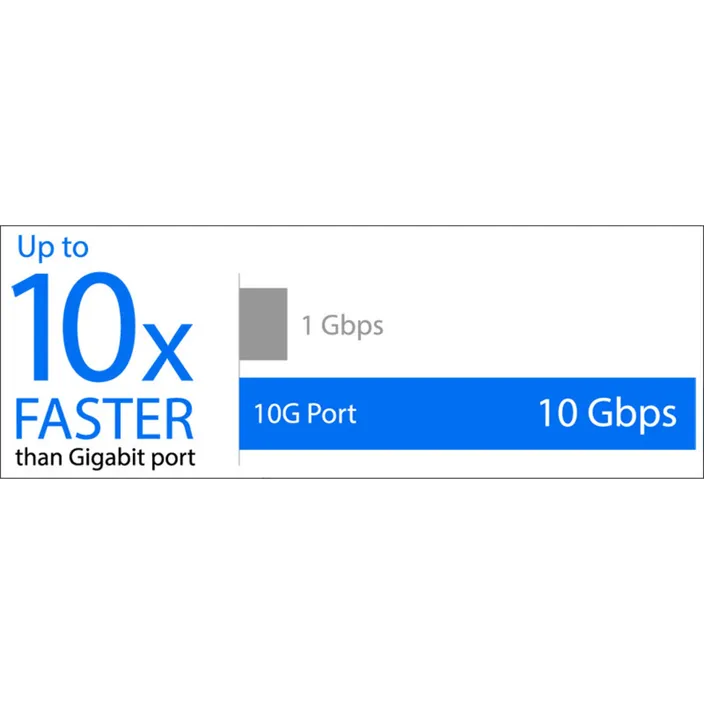 Up to
10x
FASTER
than Gigabit port

1 Gbps

10G Port

10 Gbps